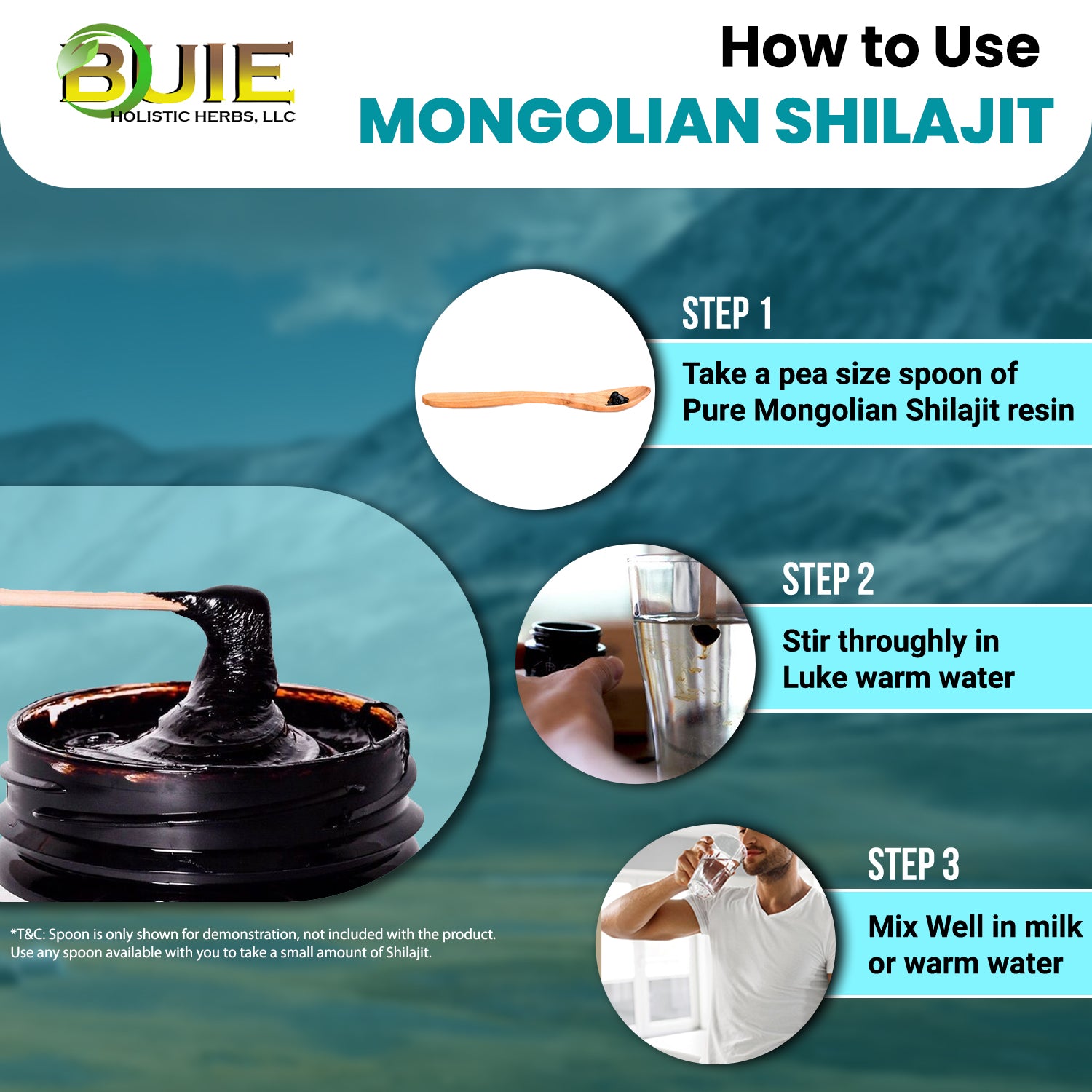 BUIE
HOLISTIC HERBS, LLC

How to Use
MONGOLIAN SHILAJIT

STEP 1
Take a pea size spoon of Pure Mongolian Shilajit resin

STEP 2
Stir throughly in Luke warm water

STEP 3
Mix Well in milk or warm water

*T&C: Spoon is only shown for demonstration, not included with the product. Use any spoon available with you to take a small amount of Shilajit.